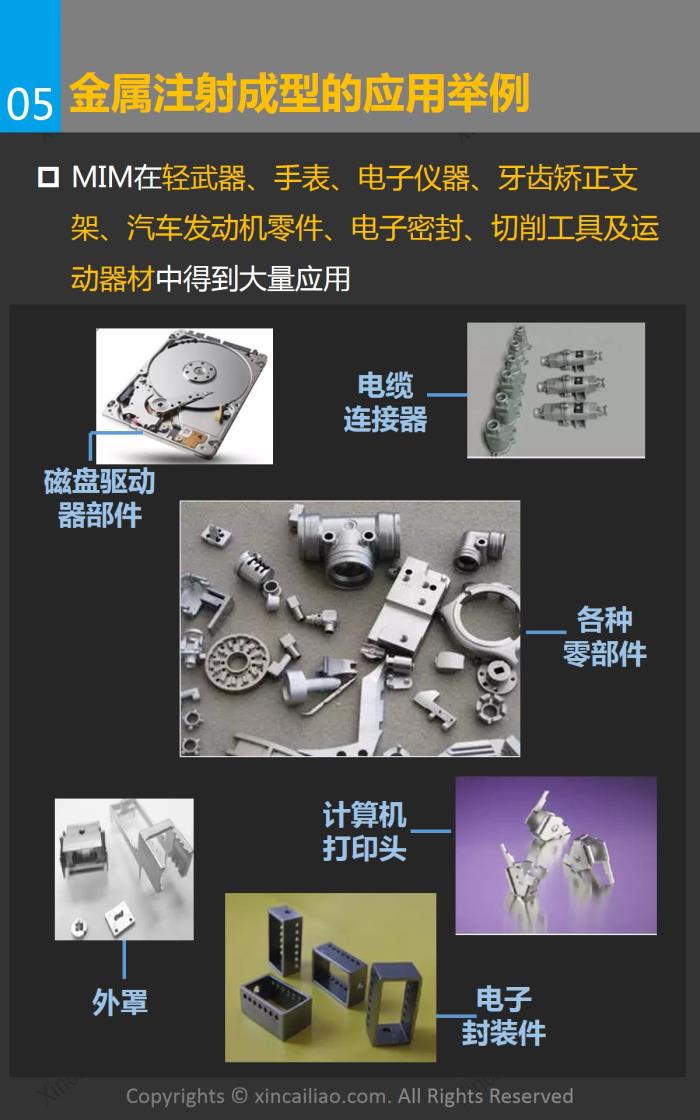 05 金属注射成型的应用举例

MIM在轻武器、手表、电子仪器、牙齿矫正支架、汽车发动机零件、电子密封、切削工具及运动器材中得到大量应用

电缆连接器

磁盘驱动器部件

各种零部件

计算机打印头

外罩

电子封装件

Copyrights © xincailiao.com. All Rights Reserved